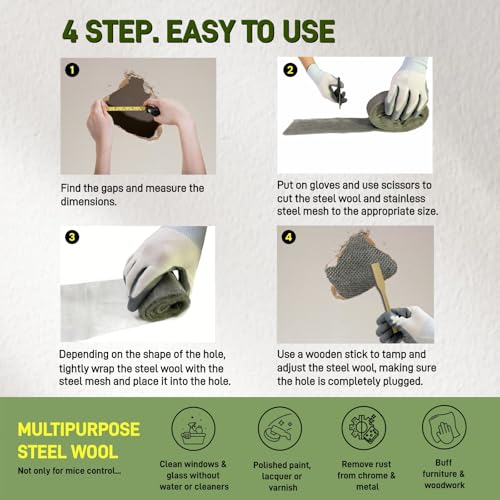 4 STEP. EASY TO USE

1

Find the gaps and measure the dimensions.

2

Put on gloves and use scissors to cut the steel wool and stainless steel mesh to the appropriate size.

3

Depending on the shape of the hole, tightly wrap the steel wool with the steel mesh and place it into the hole.

4

Use a wooden stick to tamp and adjust the steel wool, making sure the hole is completely plugged.

MULTIPURPOSE STEEL WOOL

Not only for mice control...

Clean windows & glass without water or cleaners

Polished paint, lacquer or varnish

Remove rust from chrome & metal

Buff furniture & woodwork