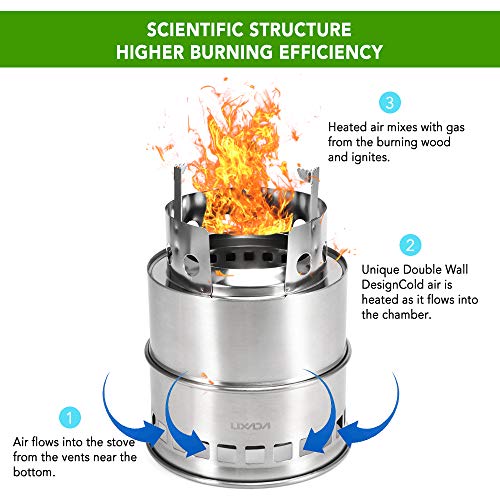 SCIENTIFIC STRUCTURE
HIGHER BURNING EFFICIENCY

3

Heated air mixes with gas from the burning wood and ignites.

2

Unique Double Wall DesignCold air is heated as it flows into the chamber.

LIXADA

1

Air flows into the stove from the vents near the bottom.