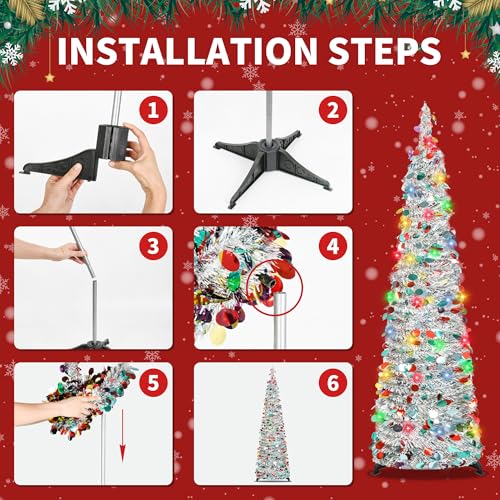 INSTALLATION STEPS

1

2

3

4

5

6