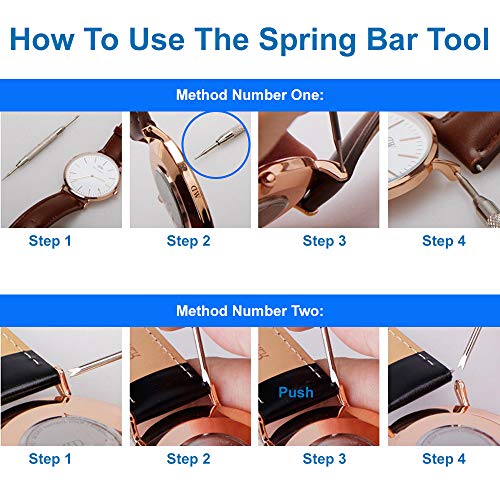 How To Use The Spring Bar Tool

Method Number One:

Step 1

Step 2

Step 3

Step 4

Method Number Two:

Push

Step 1

Step 2

Step 3

Step 4