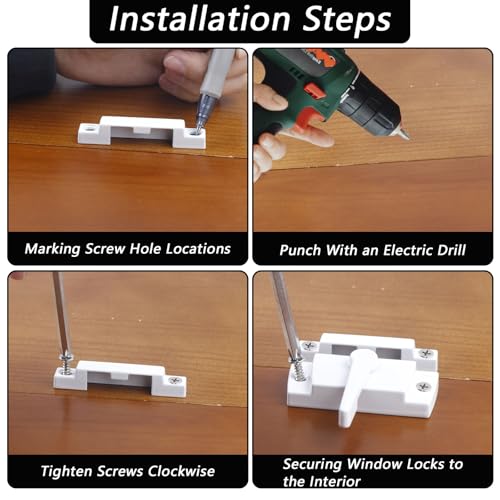 Installation Steps

Marking Screw Hole Locations

Punch With an Electric Drill

Tighten Screws Clockwise

Securing Window Locks to the Interior