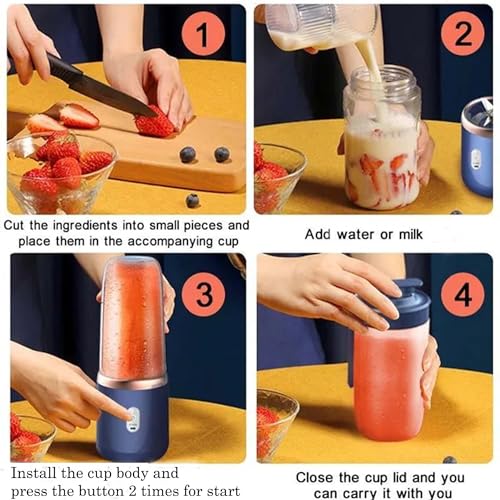 1

Cut the ingredients into small pieces and place them in the accompanying cup

2

Add water or milk

3

Install the cup body and press the button 2 times for start

4

Close the cup lid and you can carry it with you