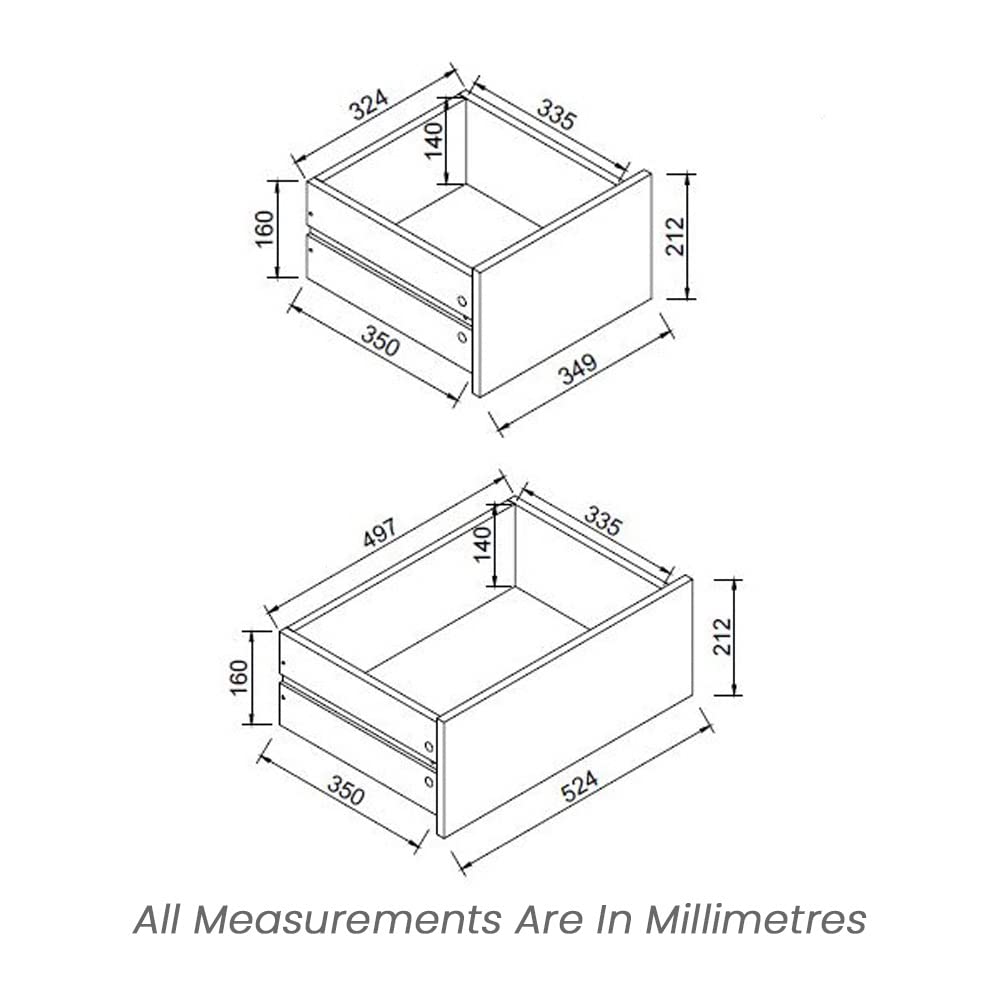 324
335
140
160
212
350
349

497
335
140
160
212
350
524

All Measurements Are In Millimetres