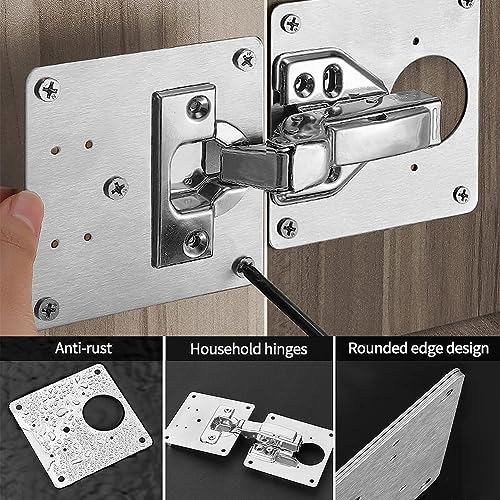 Anti-rust

Household hinges

Rounded edge design