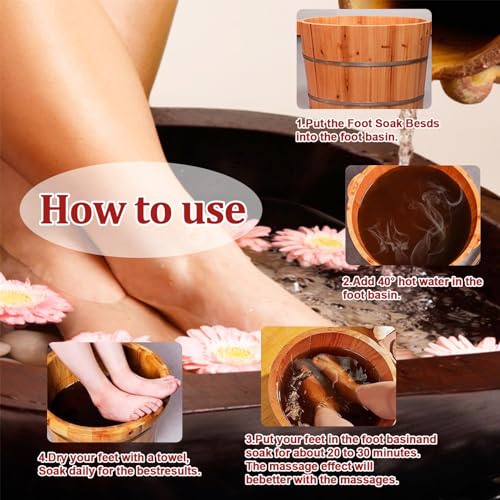 How to use

1.Put the Foot Soak Besds into the foot basin.

2.Add 40° hot water in the foot basin.

3.Put your feet in the foot basinand soak for about 20 to 30 minutes. The massage effect will bebetter with the massages.

4.Dry your feet with a towel, Soak daily for the bestresults.