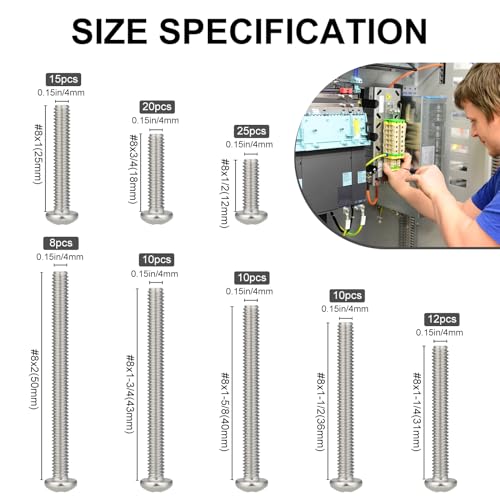 SIZE SPECIFICATION

15pcs
0.15in/4mm
#8x1(25mm)

20pcs
0.15in/4mm
#8x3/4(18mm)

25pcs
0.15in/4mm
#8x1/2(12mm)

8pcs
0.15in/4mm
#8x2(50mm)

10pcs
0.15in/4mm
#8x1-3/4(43mm)

10pcs
0.15in/4mm
#8x1-5/8(40mm)

10pcs
0.15in/4mm
#8x1-1/2(36mm)

12pcs
0.15in/4mm
#8x1-1/4(31mm)