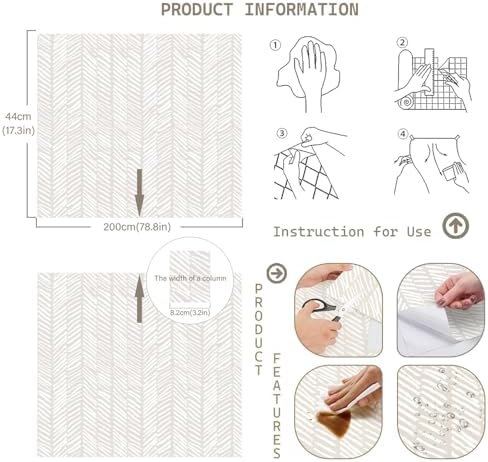 PRODUCT INFORMATION

44cm
(17.3in)

200cm(78.8in)

①

②

③

④

Instruction for Use

The width of a column

8.2cm(3.2in)

PRODUCT

FEATURES