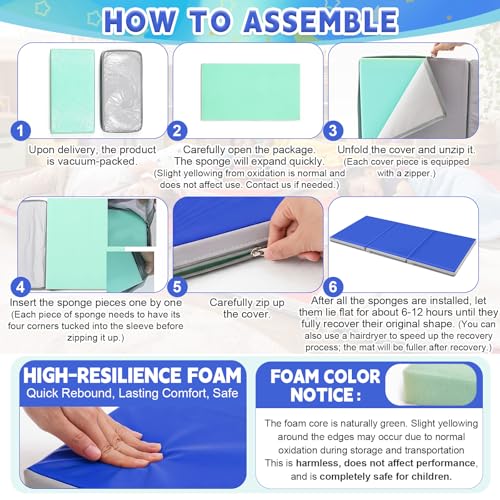 HOW TO ASSEMBLE

1

Upon delivery, the product is vacuum-packed.

2

Carefully open the package. The sponge will expand quickly. (Slight yellowing from oxidation is normal and does not affect use. Contact us if needed.)

3

Unfold the cover and unzip it. (Each cover piece is equipped with a zipper.)

4

Insert the sponge pieces one by one (Each piece of sponge needs to have its four corners tucked into the sleeve before zipping it up.)

5

Carefully zip up the cover.

6

After all the sponges are installed, let them lie flat for about 6-12 hours until they fully recover their original shape. (You can also use a hairdryer to speed up the recovery process; the mat will be fuller after recovery.)

HIGH-RESILIENCE FOAM
Quick Rebound, Lasting Comfort, Safe

FOAM COLOR NOTICE :

The foam core is naturally green. Slight yellowing around the edges may occur due to normal oxidation during storage and transportation This is harmless, does not affect performance, and is completely safe for children.