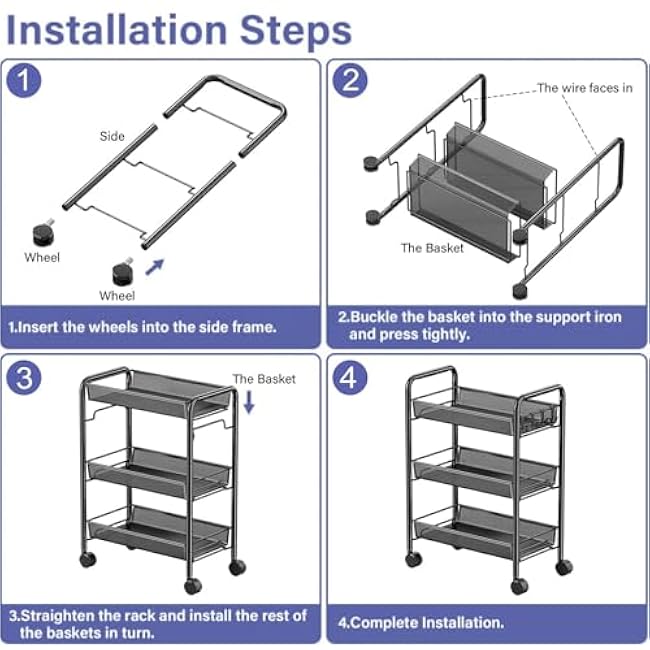 Installation Steps

1

Side

Wheel

Wheel

1.Insert the wheels into the side frame.

2

The wire faces in

The Basket

2.Buckle the basket into the support iron and press tightly.

3

The Basket

3.Straighten the rack and install the rest of the baskets in turn.

4

4.Complete Installation.