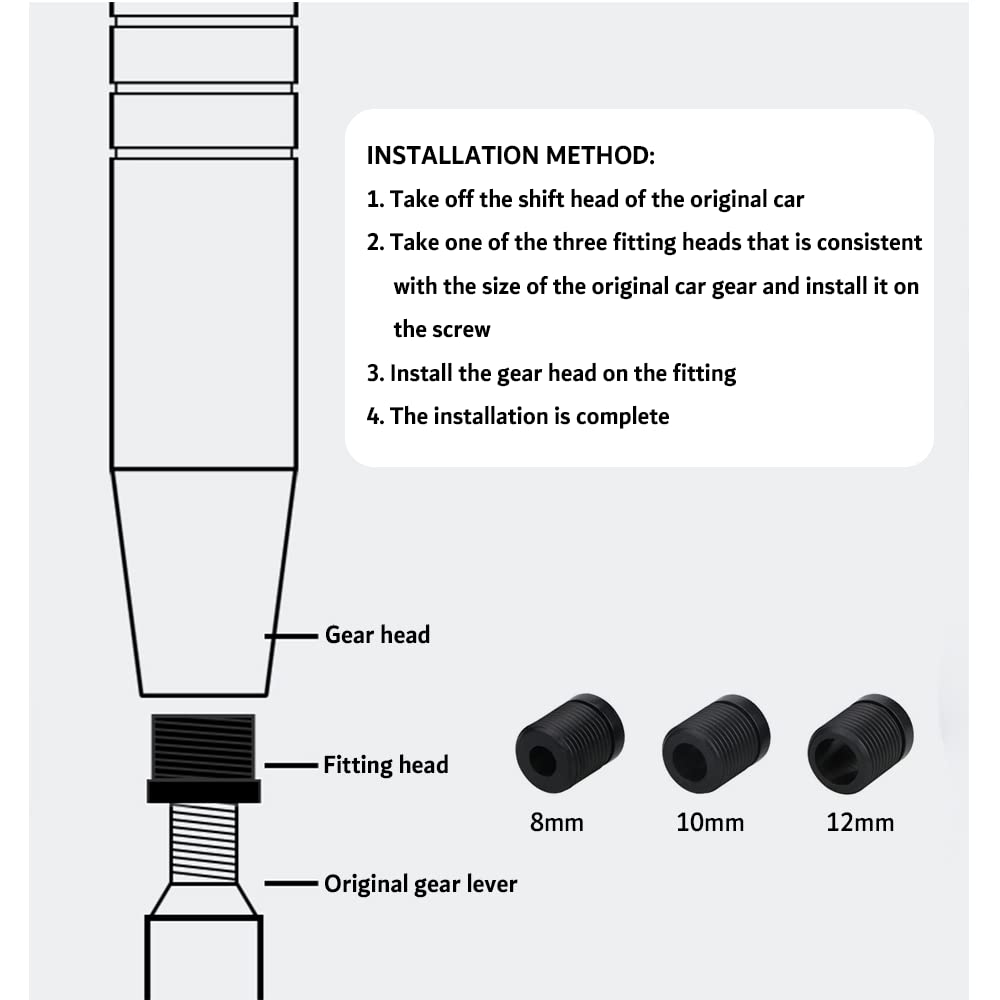 INSTALLATION METHOD:

1. Take off the shift head of the original car

2. Take one of the three fitting heads that is consistent with the size of the original car gear and install it on the screw

3. Install the gear head on the fitting

4. The installation is complete

Gear head

Fitting head

Original gear lever

8mm

10mm

12mm