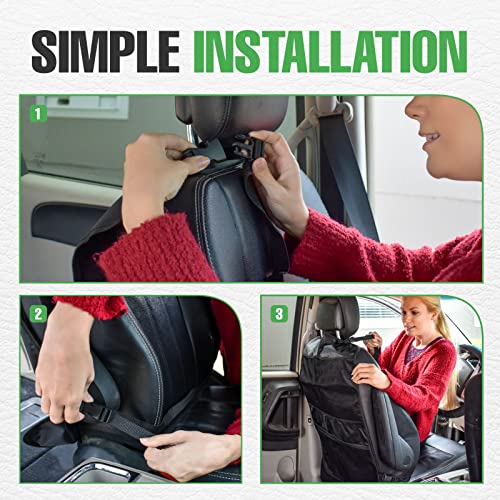 SIMPLE INSTALLATION

1

2

3