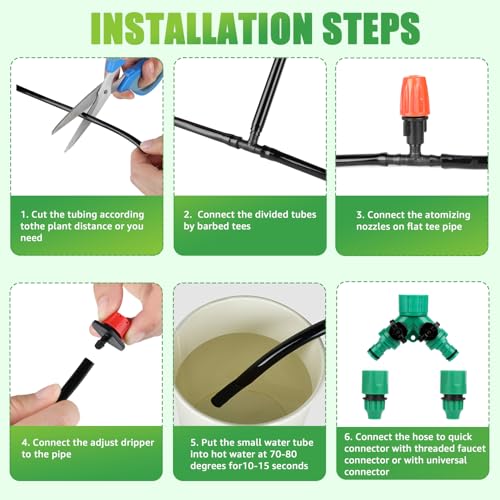 INSTALLATION STEPS

1. Cut the tubing according tothe plant distance or you need

2. Connect the divided tubes by barbed tees

3. Connect the atomizing nozzles on flat tee pipe

4. Connect the adjust dripper to the pipe

5. Put the small water tube into hot water at 70-80 degrees for10-15 seconds

6. Connect the hose to quick connector with threaded faucet connector or with universal connector