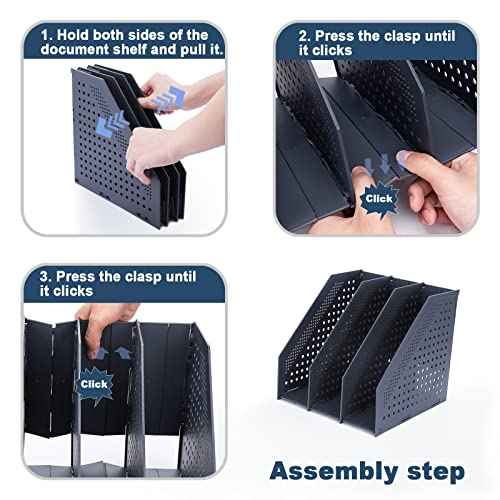 1. Hold both sides of the document shelf and pull it.

2. Press the clasp until it clicks

Click

3. Press the clasp until it clicks

Click

Assembly step