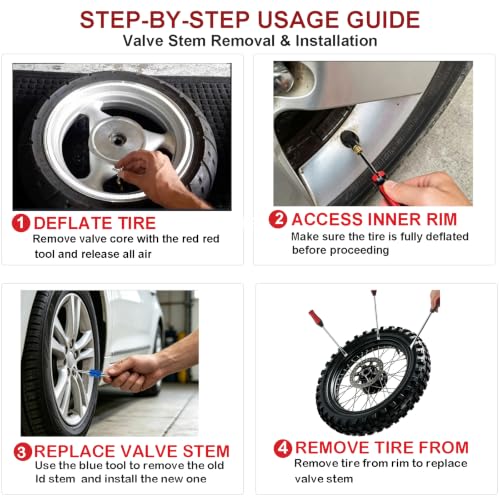 STEP-BY-STEP USAGE GUIDE
Valve Stem Removal & Installation

1 DEFLATE TIRE
Remove valve core with the red red tool and release all air

2 ACCESS INNER RIM
Make sure the tire is fully deflated before proceeding

3 REPLACE VALVE STEM
Use the blue tool to remove the old ld stem and install the new one

4 REMOVE TIRE FROM
Remove tire from rim to replace valve stem