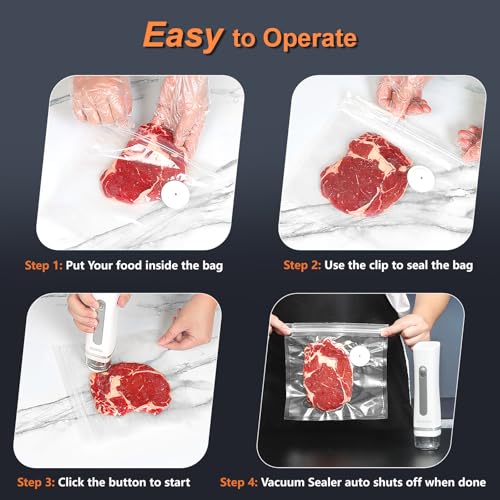 Easy to Operate

Step 1: Put Your food inside the bag

Step 2: Use the clip to seal the bag

Step 3: Click the button to start

Step 4: Vacuum Sealer auto shuts off when done