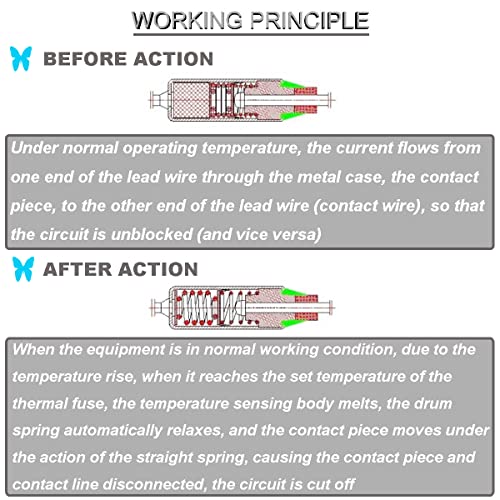 WORKING PRINCIPLE

BEFORE ACTION

Under normal operating temperature, the current flows from one end of the lead wire through the metal case, the contact piece, to the other end of the lead wire (contact wire), so that the circuit is unblocked (and vice versa)

AFTER ACTION

When the equipment is in normal working condition, due to the temperature rise, when it reaches the set temperature of the thermal fuse, the temperature sensing body melts, the drum spring automatically relaxes, and the contact piece moves under the action of the straight spring, causing the contact piece and contact line disconnected, the circuit is cut off