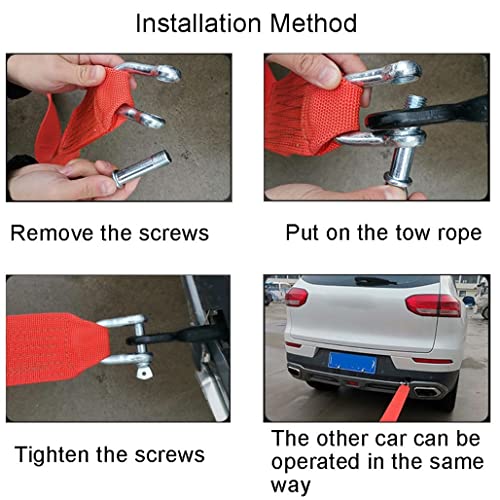 Installation Method

Remove the screws

Put on the tow rope

Tighten the screws

The other car can be operated in the same way