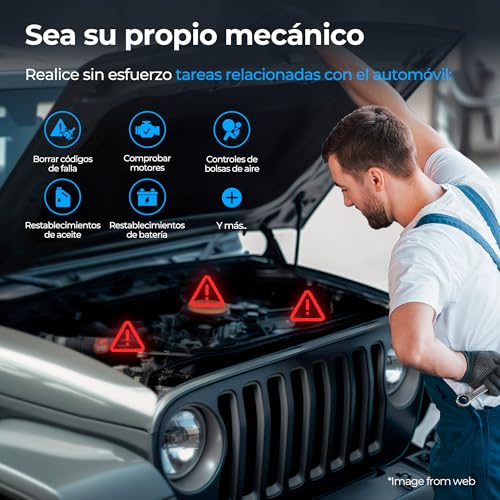 Sea su propio mecánico

Realice sin esfuerzo tareas relacionadas con el automóvil:

Borrar códigos de falla

Comprobar motores

Controles de bolsas de aire

Restablecimientos de aceite

Restablecimientos de batería

Y más..

*Image from web