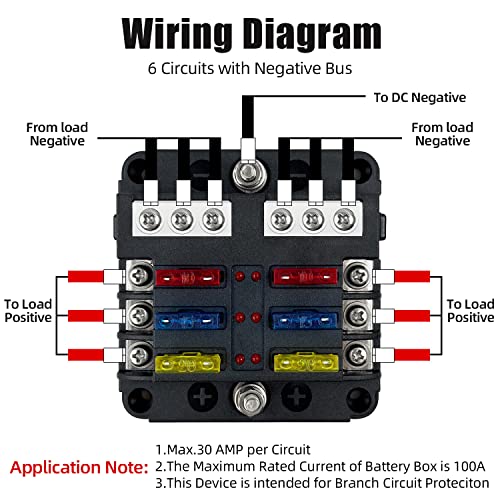 Wiring Diagram

6 Circuits with Negative Bus

To DC Negative

From load Negative

From load Negative

To Load Positive

To Load Positive

Application Note:

1.Max.30 AMP per Circuit
2.The Maximum Rated Current of Battery Box is 100A
3.This Device is intended for Branch Circuit Proteciton