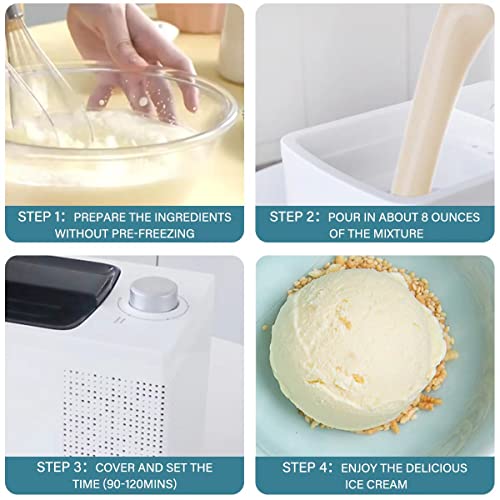 STEP 1: PREPARE THE INGREDIENTS WITHOUT PRE-FREEZING

STEP 2: POUR IN ABOUT 8 OUNCES OF THE MIXTURE

STEP 3: COVER AND SET THE TIME (90-120MINS)

STEP 4: ENJOY THE DELICIOUS ICE CREAM