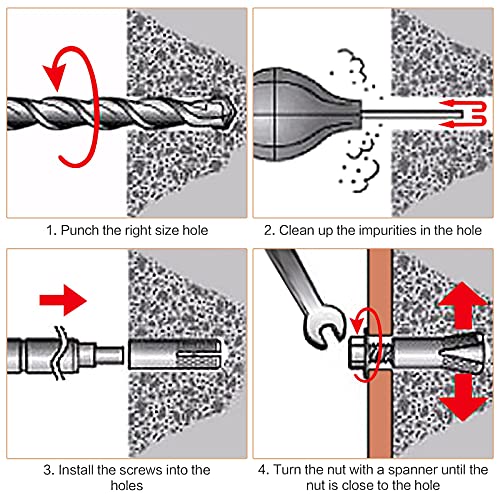 1. Punch the right size hole

2. Clean up the impurities in the hole

3. Install the screws into the holes

4. Turn the nut with a spanner until the nut is close to the hole