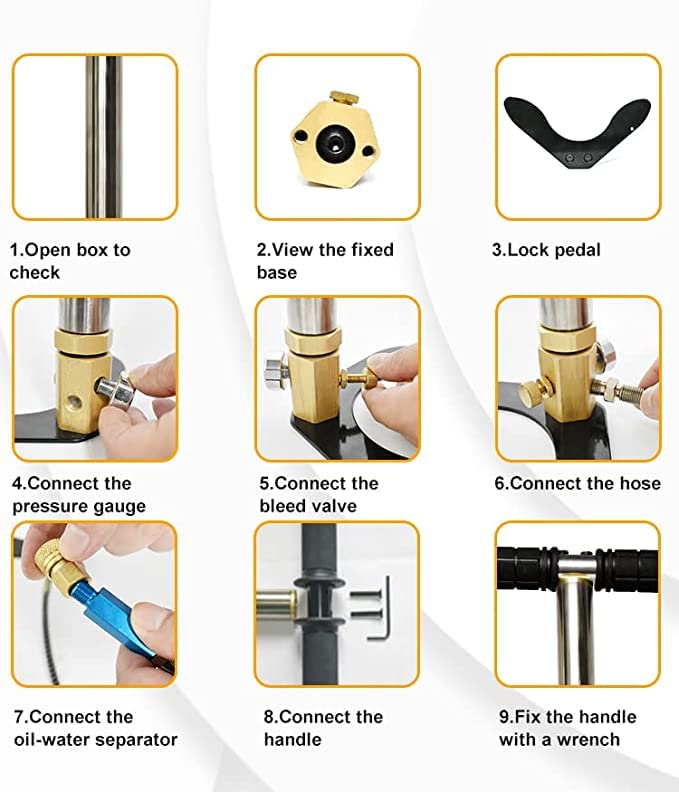 1.Open box to check

2.View the fixed base

3.Lock pedal

4.Connect the pressure gauge

5.Connect the bleed valve

6.Connect the hose

7.Connect the oil-water separator

8.Connect the handle

9.Fix the handle with a wrench