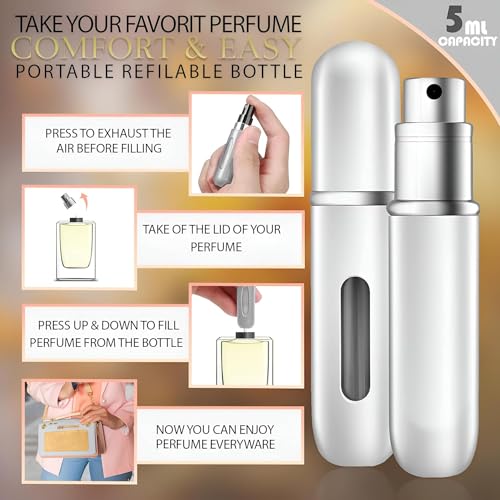 TAKE YOUR FAVORIT PERFUME
COMFORT & EASY
PORTABLE REFILABLE BOTTLE

5 ML CAPACITY

PRESS TO EXHAUST THE AIR BEFORE FILLING

TAKE OF THE LID OF YOUR PERFUME

PRESS UP & DOWN TO FILL PERFUME FROM THE BOTTLE

NOW YOU CAN ENJOY PERFUME EVERYWARE