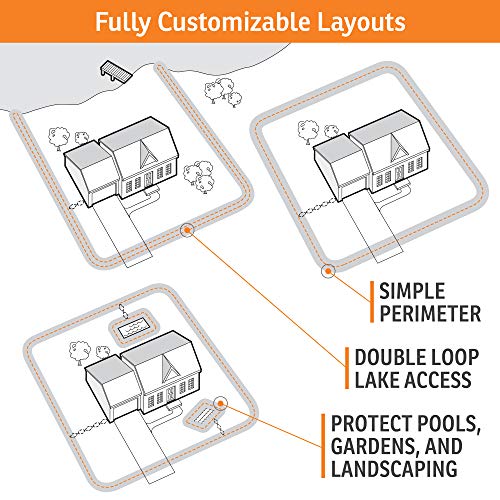 Fully Customizable Layouts

SIMPLE PERIMETER

DOUBLE LOOP LAKE ACCESS

PROTECT POOLS, GARDENS, AND LANDSCAPING