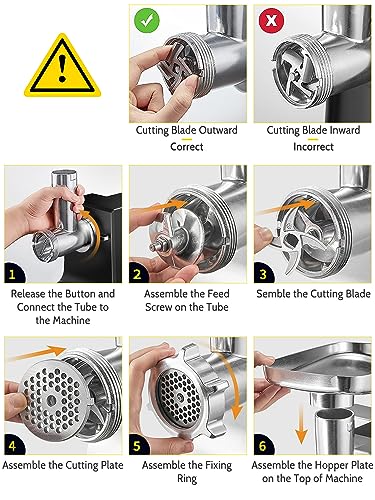 Cutting Blade Outward
Correct

Cutting Blade Inward
Incorrect

1
Release the Button and Connect the Tube to the Machine

2
Assemble the Feed Screw on the Tube

3
Semble the Cutting Blade

4
Assemble the Cutting Plate

5
Assemble the Fixing Ring

6
Assemble the Hopper Plate on the Top of Machine