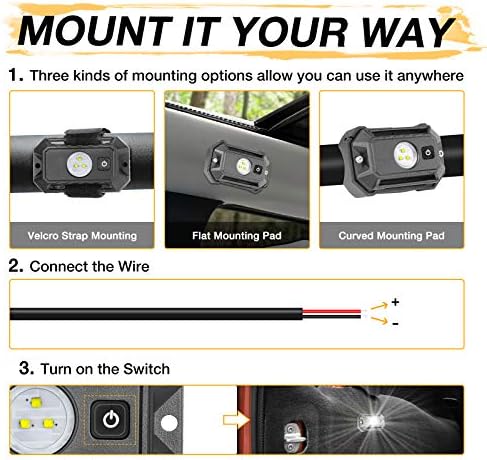 MOUNT IT YOUR WAY

1. Three kinds of mounting options allow you can use it anywhere

Velcro Strap Mounting

Flat Mounting Pad

Curved Mounting Pad

2. Connect the Wire

+

-

3. Turn on the Switch