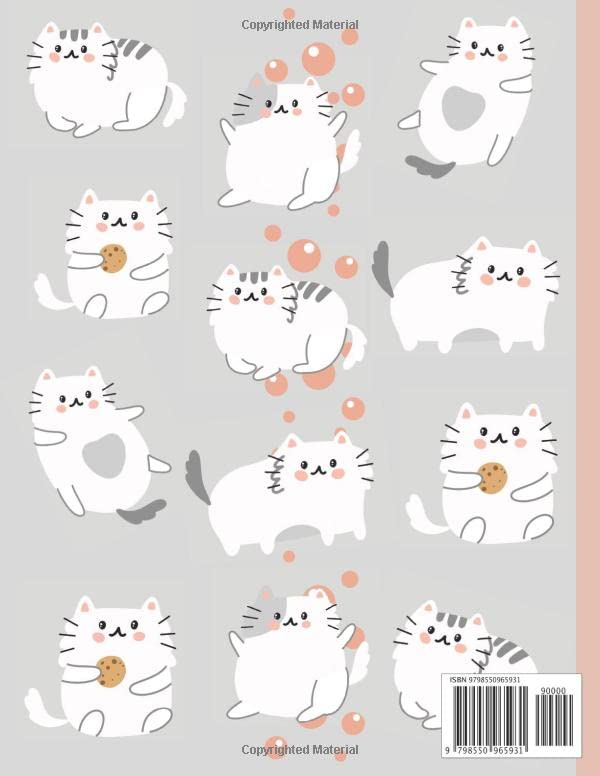 Copyrighted Material

ISBN 9798550965931

90000

9 798550 965931

Copyrighted Material