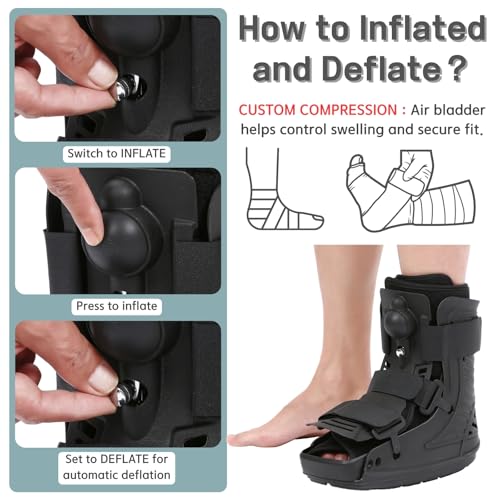 How to Inflated and Deflate ?

CUSTOM COMPRESSION : Air bladder helps control swelling and secure fit.

Switch to INFLATE

Press to inflate

Set to DEFLATE for automatic deflation