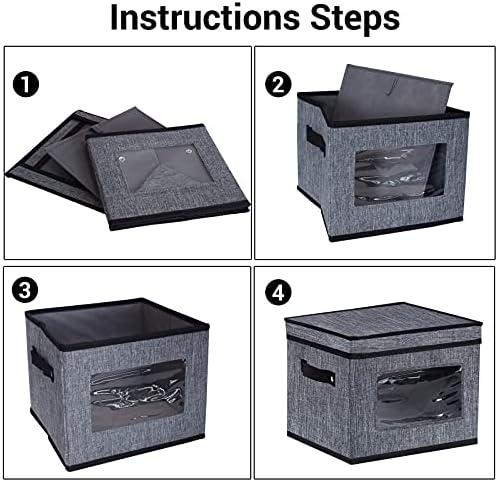 Instructions Steps

1

2

3

4