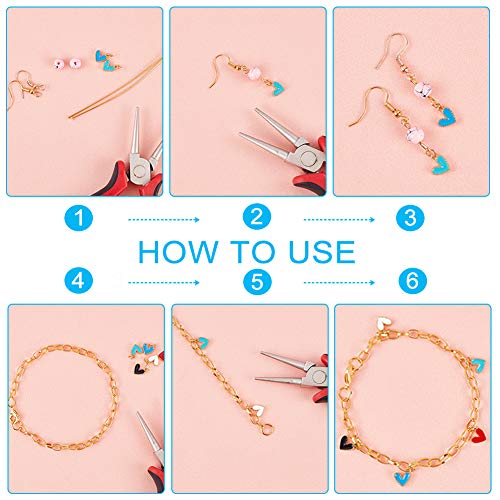 1 2 3

HOW TO USE

4 5 6