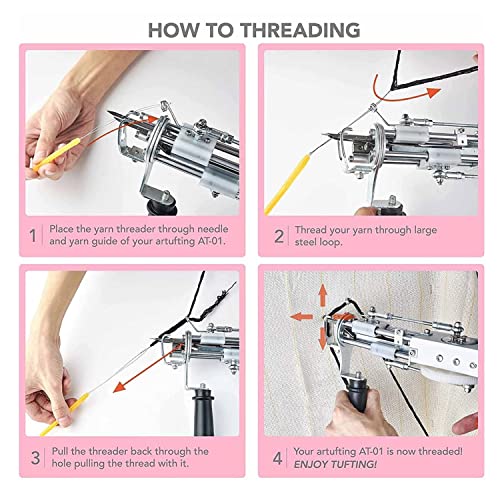 HOW TO THREADING

1 Place the yarn threader through needle and yarn guide of your artufting AT-01.

2 Thread your yarn through large steel loop.

3 Pull the threader back through the hole pulling the thread with it.

4 Your artufting AT-01 is now threaded! ENJOY TUFTING!