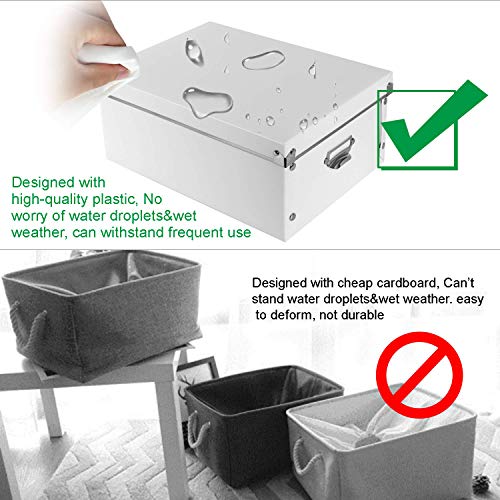 Designed with high-quality plastic, No worry of water droplets&wet weather, can withstand frequent use

Designed with cheap cardboard, Can't stand water droplets&wet weather. easy to deform, not durable