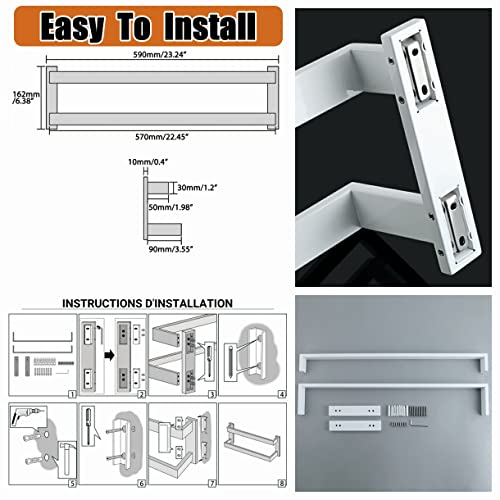 Easy To Install

590mm/23.24"

162mm /6.38"

570mm/22.45"

10mm/0.4"

30mm/1.2"

50mm/1.98"

90mm/3.55"

INSTRUCTIONS D'INSTALLATION

1

2

3

4

5

6

7

8