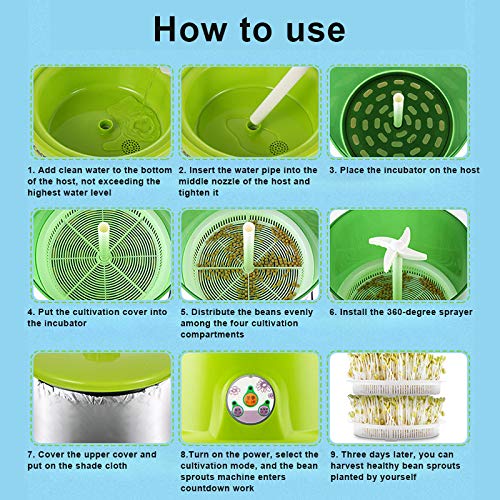 How to use

1. Add clean water to the bottom of the host, not exceeding the highest water level

2. Insert the water pipe into the middle nozzle of the host and tighten it

3. Place the incubator on the host

4. Put the cultivation cover into the incubator

5. Distribute the beans evenly among the four cultivation compartments

6. Install the 360-degree sprayer

7. Cover the upper cover and put on the shade cloth

8.Turn on the power, select the cultivation mode, and the bean sprouts machine enters countdown work

9. Three days later, you can harvest healthy bean sprouts planted by yourself