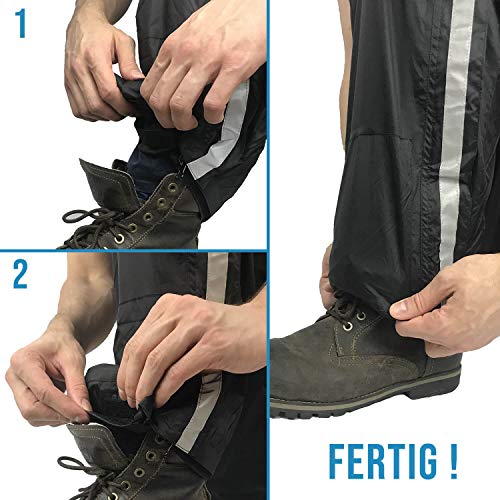 1

2

FERTIG !