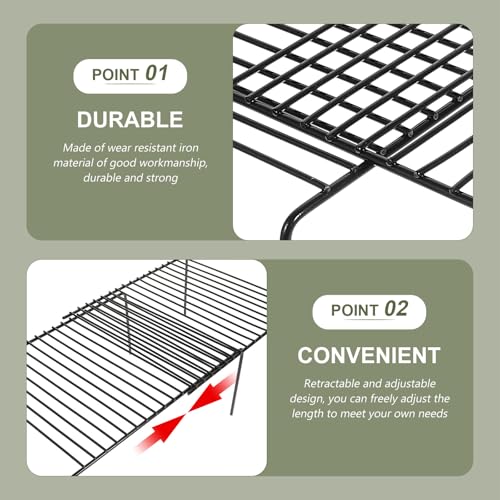 POINT 01

DURABLE

Made of wear resistant iron material of good workmanship, durable and strong

POINT 02

CONVENIENT

Retractable and adjustable design, you can freely adjust the length to meet your own needs