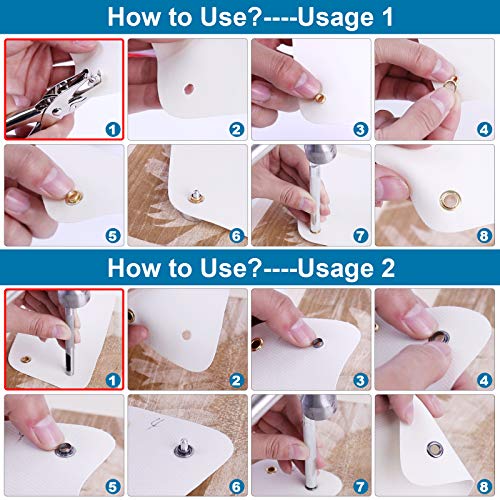 How to Use?----Usage 1

1 2 3 4

5 6 7 8

How to Use?----Usage 2

1 2 3 4

5 6 7 8