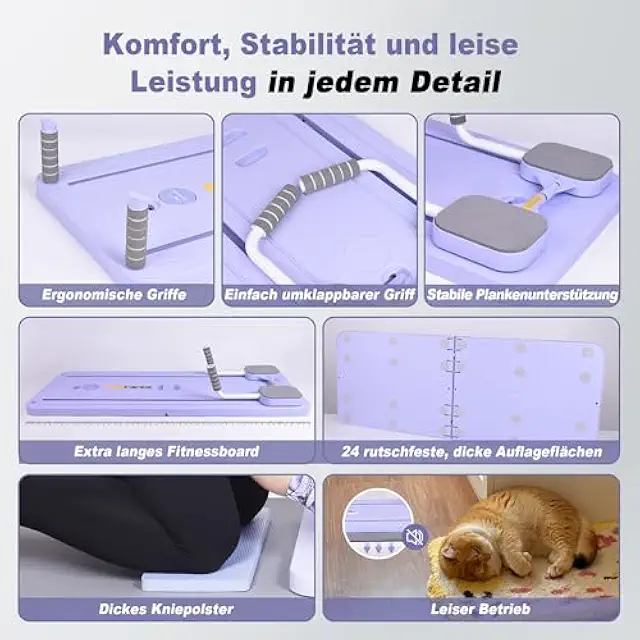 Komfort, Stabilität und leise Leistung in jedem Detail

Ergonomische Griffe

Einfach umklappbarer Griff

Stabile Plankenunterstützung

Extra langes Fitnessboard

24 rutschfeste, dicke Auflageflächen

Dickes Kniepolster

Leiser Betrieb