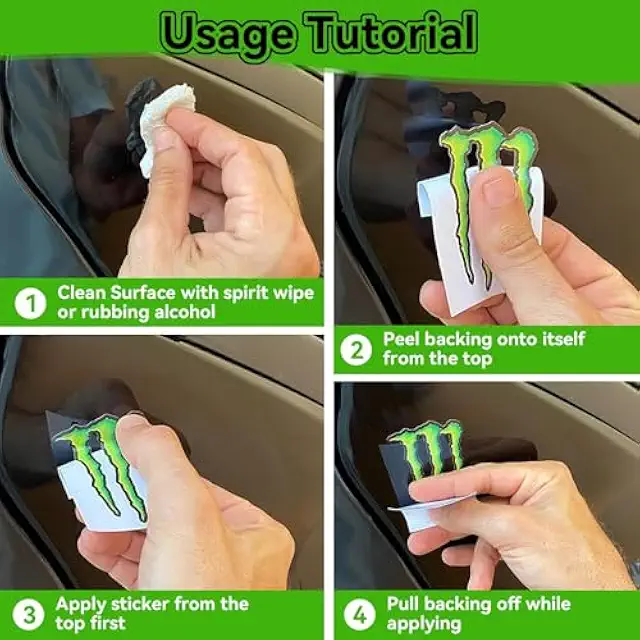 Usage Tutorial

1 Clean Surface with spirit wipe or rubbing alcohol

2 Peel backing onto itself from the top

3 Apply sticker from the top first

4 Pull backing off while applying