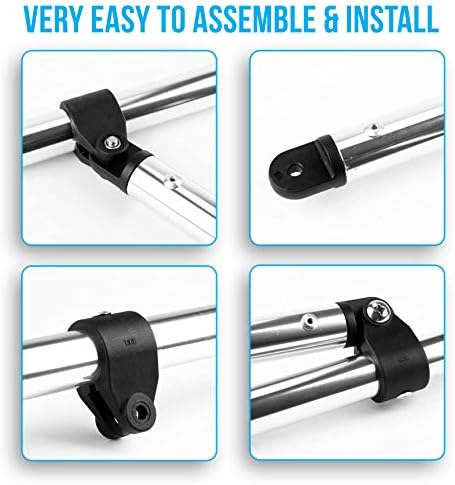 VERY EASY TO ASSEMBLE & INSTALL