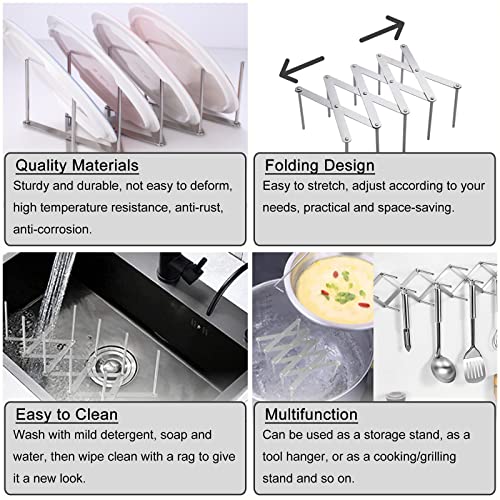 Quality Materials
Sturdy and durable, not easy to deform, high temperature resistance, anti-rust, anti-corrosion.

Folding Design
Easy to stretch, adjust according to your needs, practical and space-saving.

Easy to Clean
Wash with mild detergent, soap and water, then wipe clean with a rag to give it a new look.

Multifunction
Can be used as a storage stand, as a tool hanger, or as a cooking/grilling stand and so on.