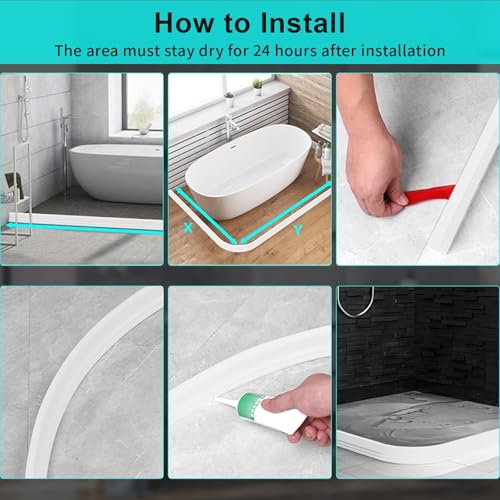 How to Install

The area must stay dry for 24 hours after installation

X

Y