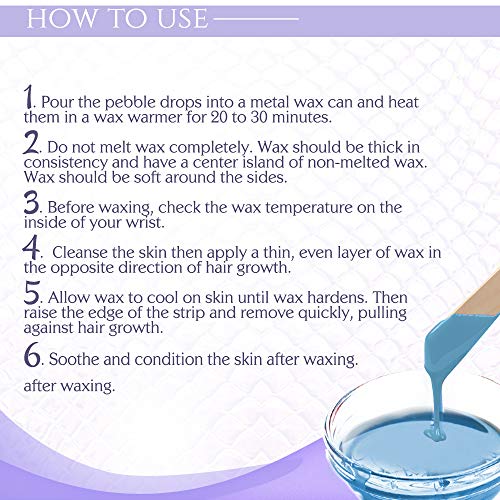 HOW TO USE

1. Pour the pebble drops into a metal wax can and heat them in a wax warmer for 20 to 30 minutes.

2. Do not melt wax completely. Wax should be thick in consistency and have a center island of non-melted wax. Wax should be soft around the sides.

3. Before waxing, check the wax temperature on the inside of your wrist.

4. Cleanse the skin then apply a thin, even layer of wax in the opposite direction of hair growth.

5. Allow wax to cool on skin until wax hardens. Then raise the edge of the strip and remove quickly, pulling against hair growth.

6. Soothe and condition the skin after waxing.

after waxing.