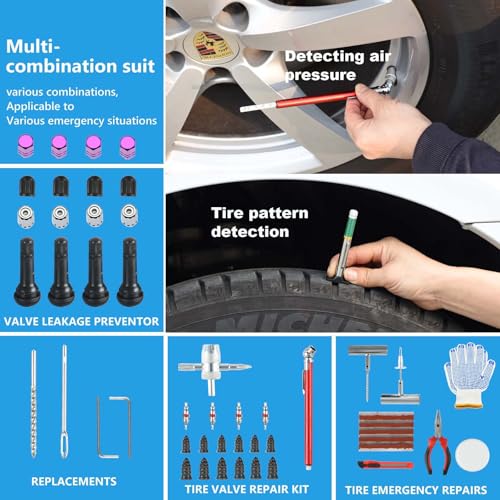 Multi-combination suit

various combinations, Applicable to Various emergency situations

Detecting air pressure

Tire pattern detection

VALVE LEAKAGE PREVENTOR

REPLACEMENTS

TIRE VALVE REPAIR KIT

TIRE EMERGENCY REPAIRS