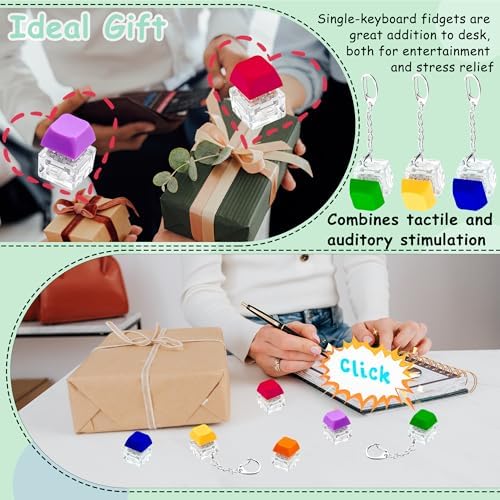 Ideal Gift

Single-keyboard fidgets are great addition to desk, both for entertainment and stress relief

Combines tactile and auditory stimulation

Click