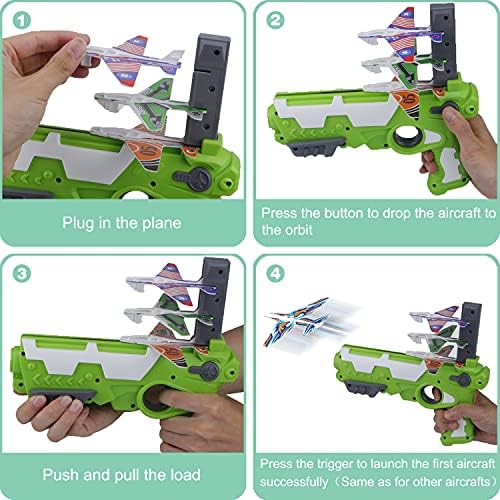 1

Plug in the plane

2

Press the button to drop the aircraft to the orbit

3

Push and pull the load

4

Press the trigger to launch the first aircraft successfully（Same as for other aircrafts）